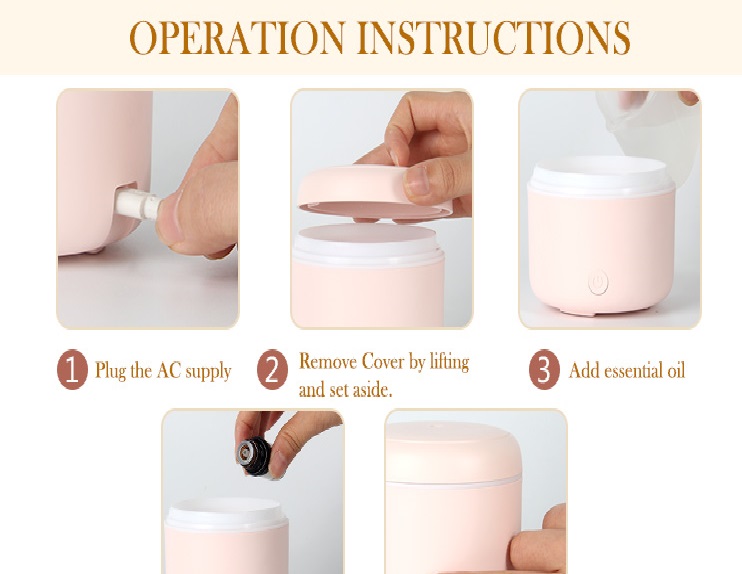 OPERATION INSTRUCTIONS

1 Plug the AC supply

2 Remove Cover by lifting and set aside.

3 Add essential oil